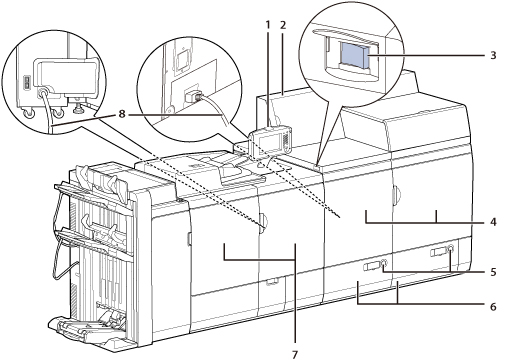 1
2
3
8
4
5
6
7